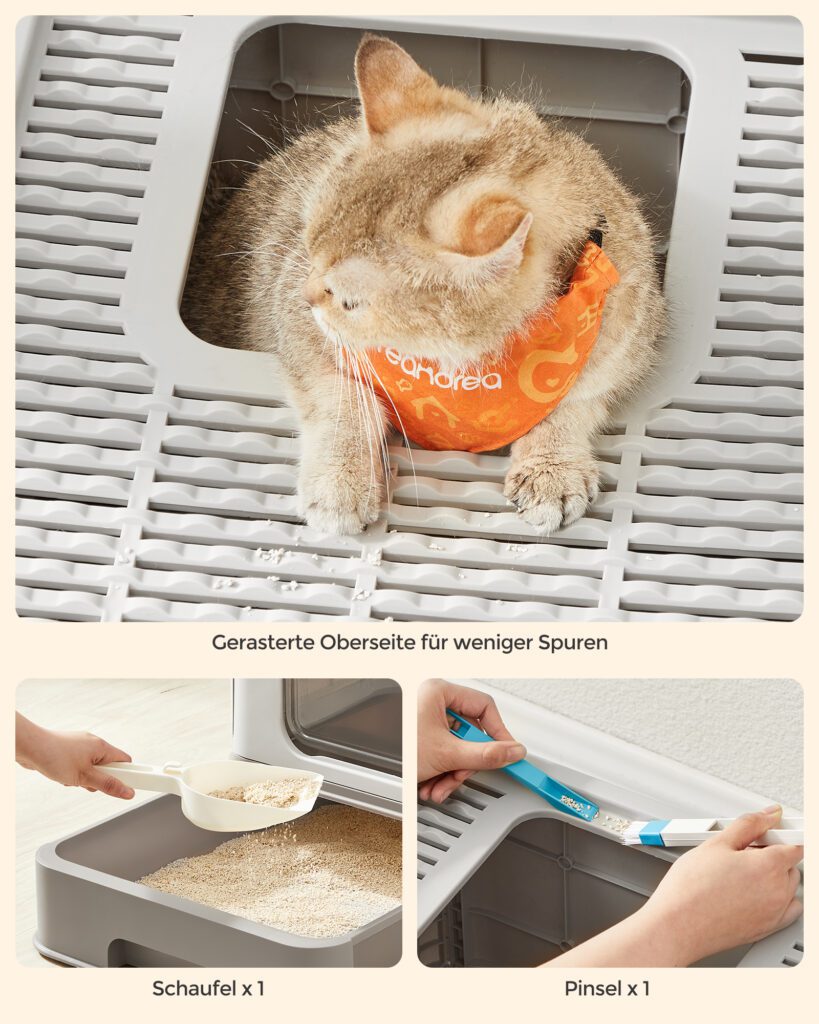 eandrea

Gerasterte Oberseite für weniger Spuren

Schaufel x 1

Pinsel x 1