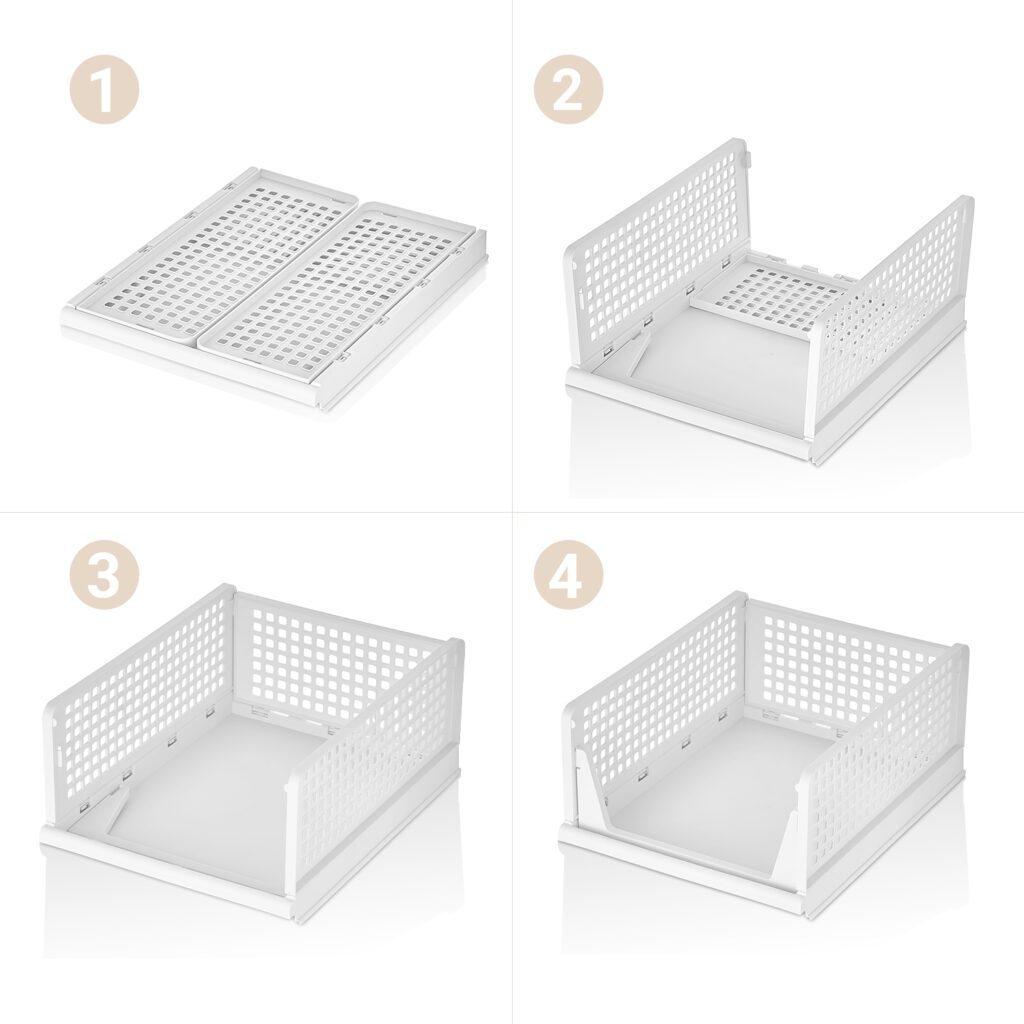 1

2

3

4