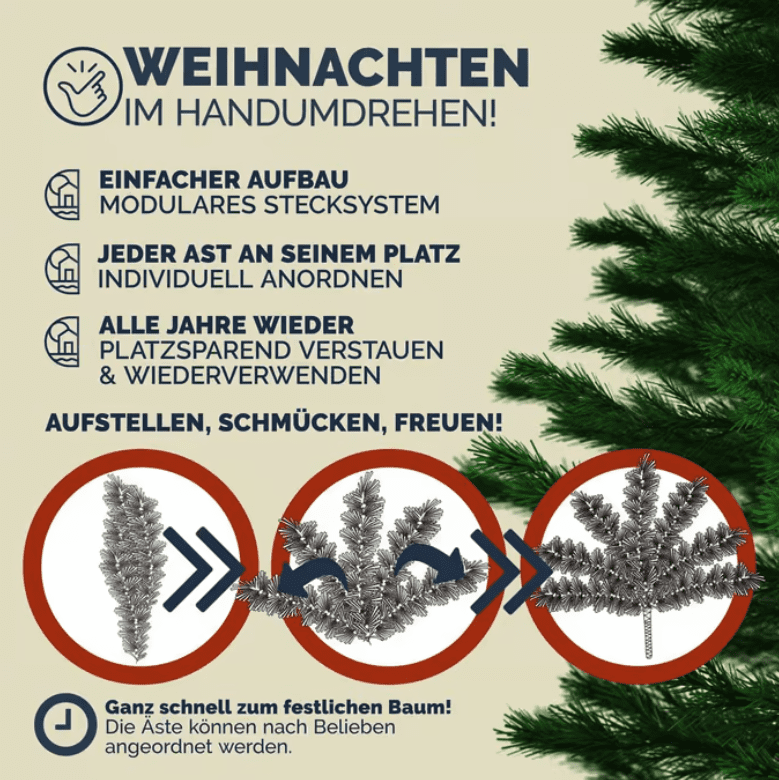 WEIHNACHTEN
IM HANDUMDREHEN!

EINFACHER AUFBAU
MODULARES STECKSYSTEM

JEDER AST AN SEINEM PLATZ
INDIVIDUELL ANORDNEN

ALLE JAHRE WIEDER
PLATZSPAREND VERSTAUEN & WIEDERVERWENDEN

AUFSTELLEN, SCHMÜCKEN, FREUEN!

Ganz schnell zum festlichen Baum!
Die Äste können nach Belieben angeordnet werden.