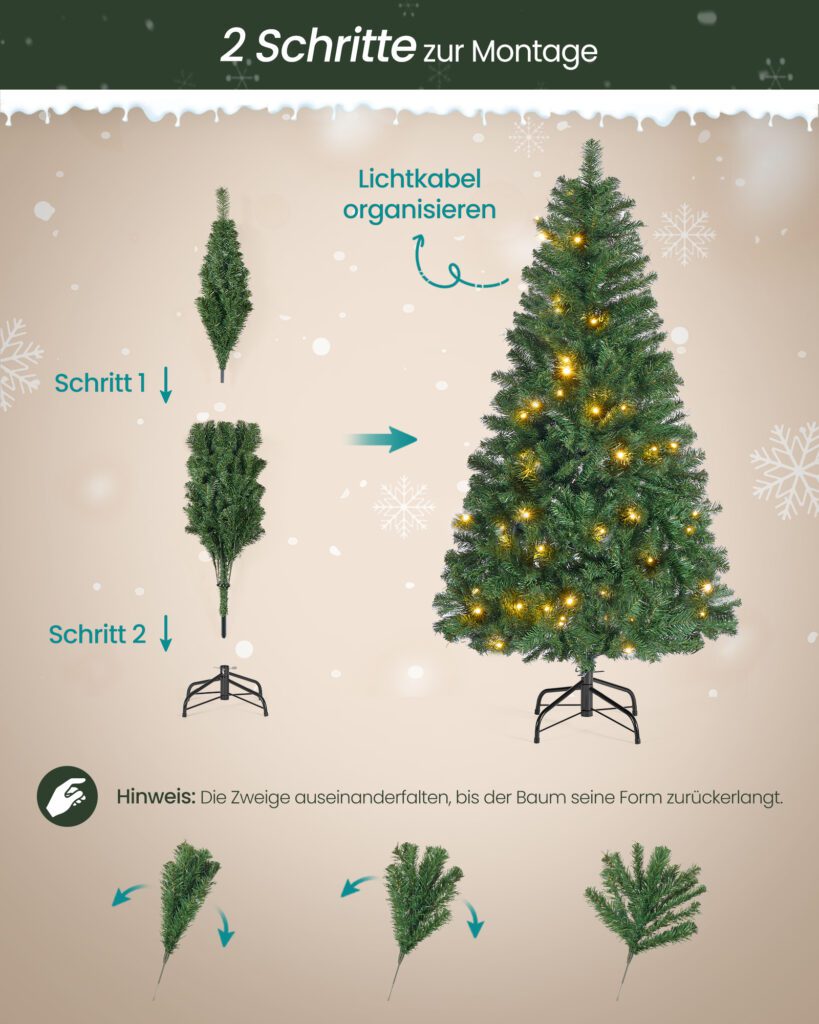 2 Schritte zur Montage

Lichtkabel organisieren

Schritt 1

Schritt 2

Hinweis: Die Zweige auseinanderfalten, bis der Baum seine Form zurückerlangt.