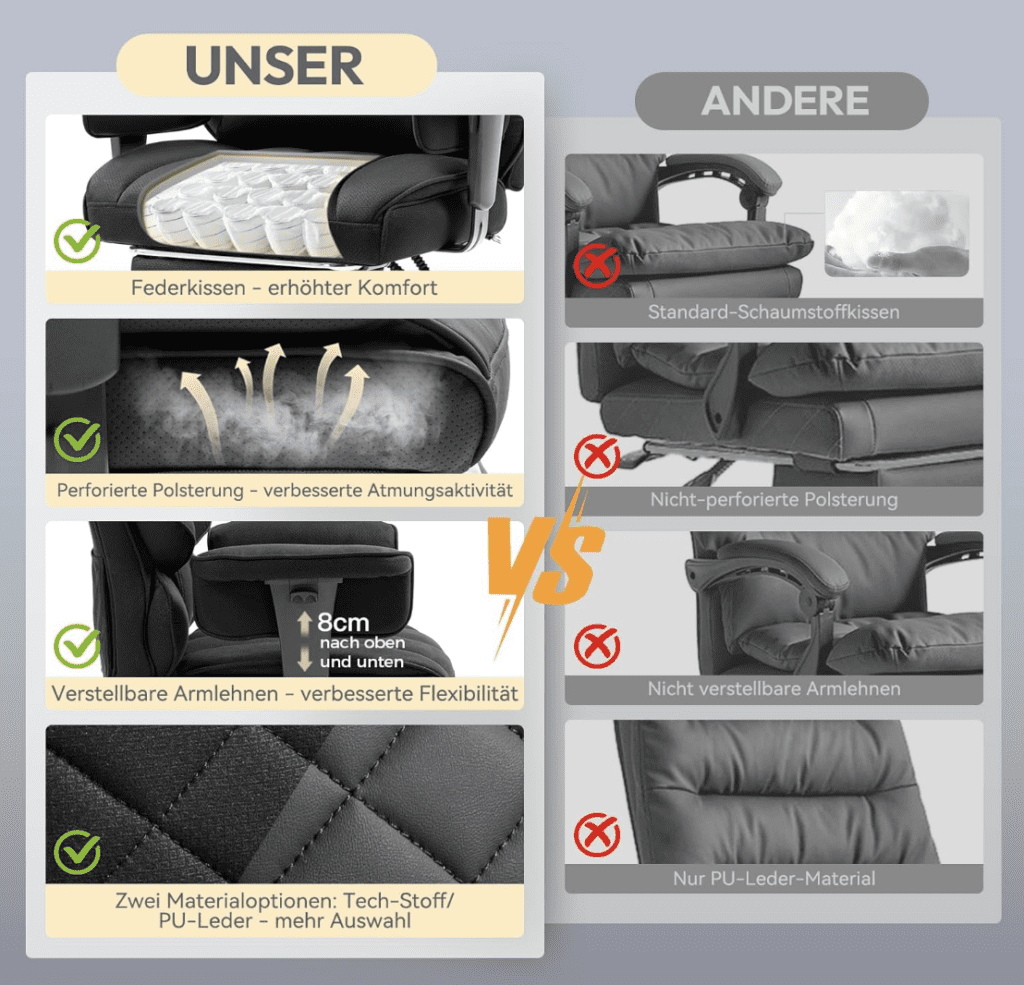 UNSER

Federkissen - erhöhter Komfort

Perforierte Polsterung - verbesserte Atmungsaktivität

8cm
nach oben
und unten

Verstellbare Armlehnen - verbesserte Flexibilität

Zwei Materialoptionen: Tech-Stoff/ PU-Leder - mehr Auswahl

VS

ANDERE

Standard-Schaumstoffkissen

Nicht-perforierte Polsterung

Nicht verstellbare Armlehnen

Nur PU-Leder-Material