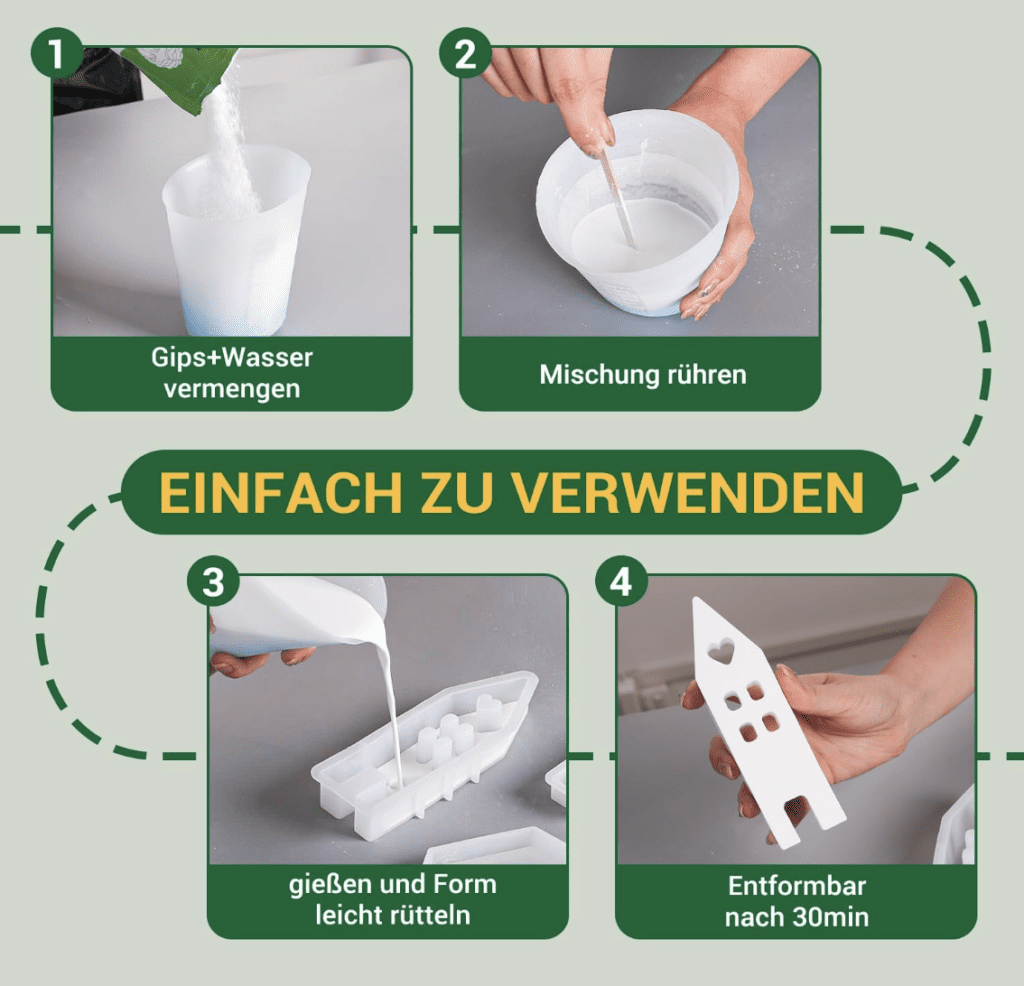 1

Gips+Wasser vermengen

2

Mischung rühren

EINFACH ZU VERWENDEN

3

gießen und Form leicht rütteln

4

Entformbar nach 30min