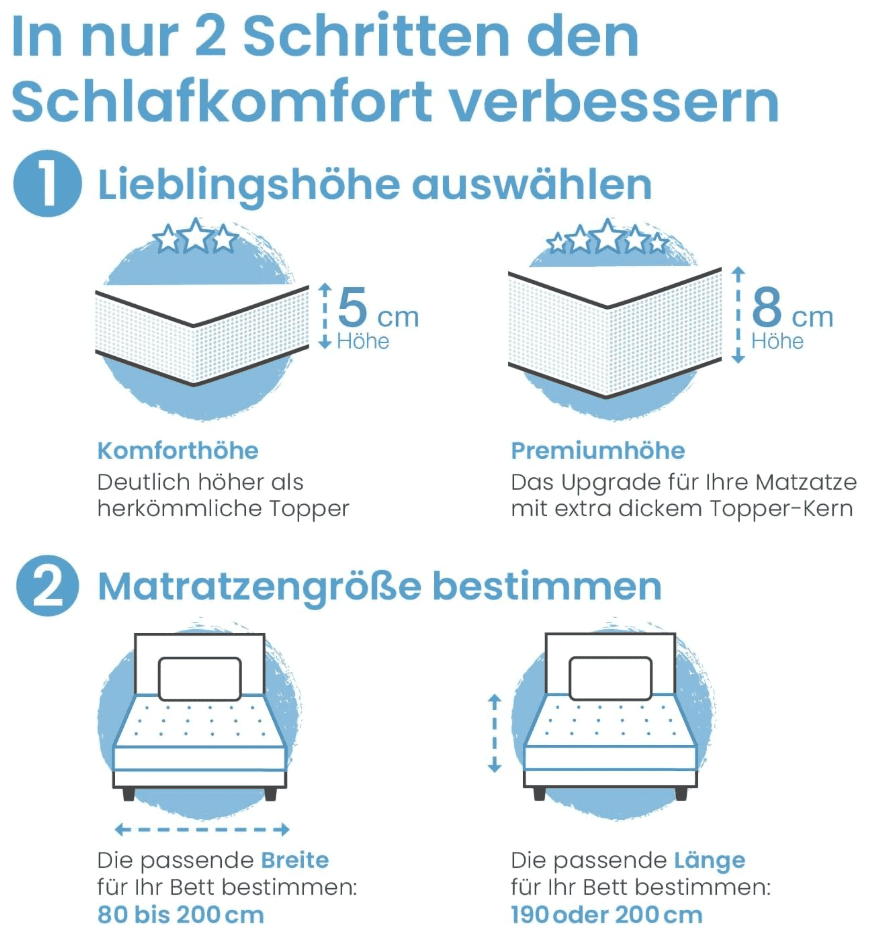 In nur 2 Schritten den Schlafkomfort verbessern

1 Lieblingshöhe auswählen

5 cm Höhe

8 cm Höhe

Komforthöhe
Deutlich höher als herkömmliche Topper

Premiumhöhe
Das Upgrade für Ihre Matzatze mit extra dickem Topper-Kern

2 Matratzengröße bestimmen

Die passende Breite für Ihr Bett bestimmen:
80 bis 200 cm

Die passende Länge für Ihr Bett bestimmen:
190 oder 200 cm