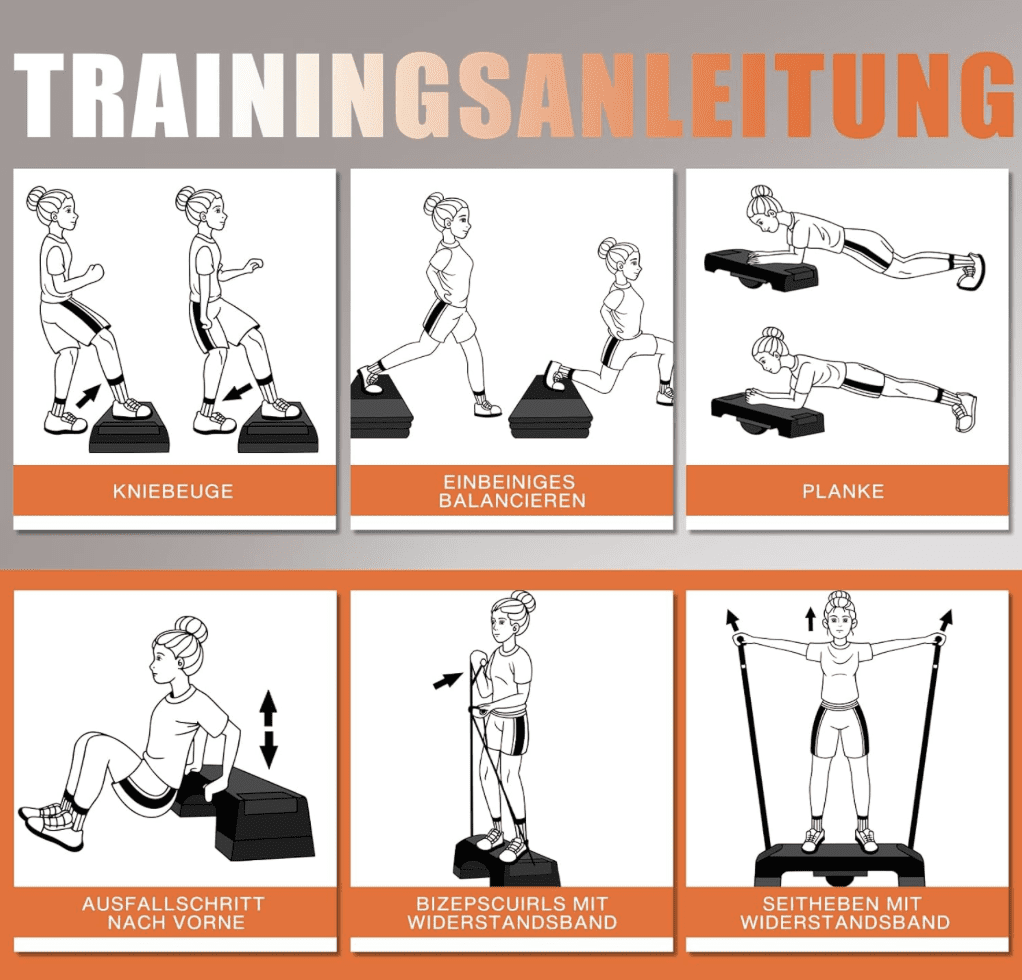 TRAININGSANLEITUNG

KNIEBEUGE

EINBEINIGES BALANCIEREN

PLANKE

AUSFALLSCHRITT NACH VORNE

BIZEPSCUIRLS MIT WIDERSTANDSBAND

SEITHEBEN MIT WIDERSTANDSBAND