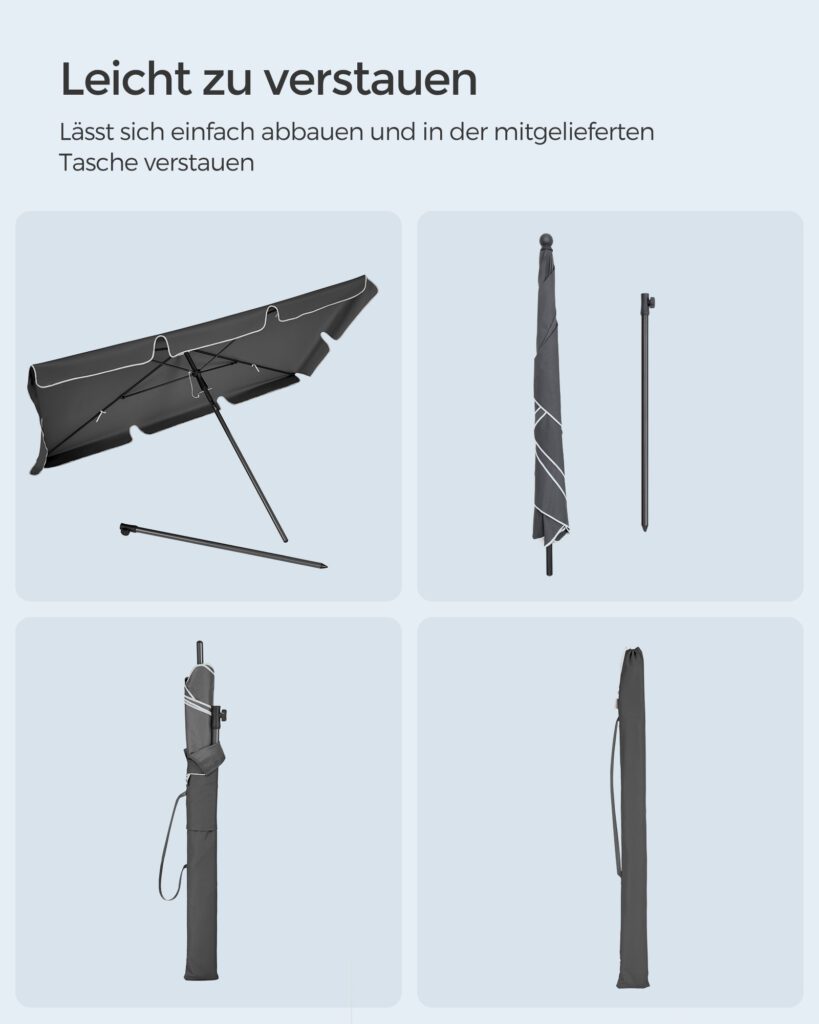 Leicht zu verstauen

Lässt sich einfach abbauen und in der mitgelieferten Tasche verstauen