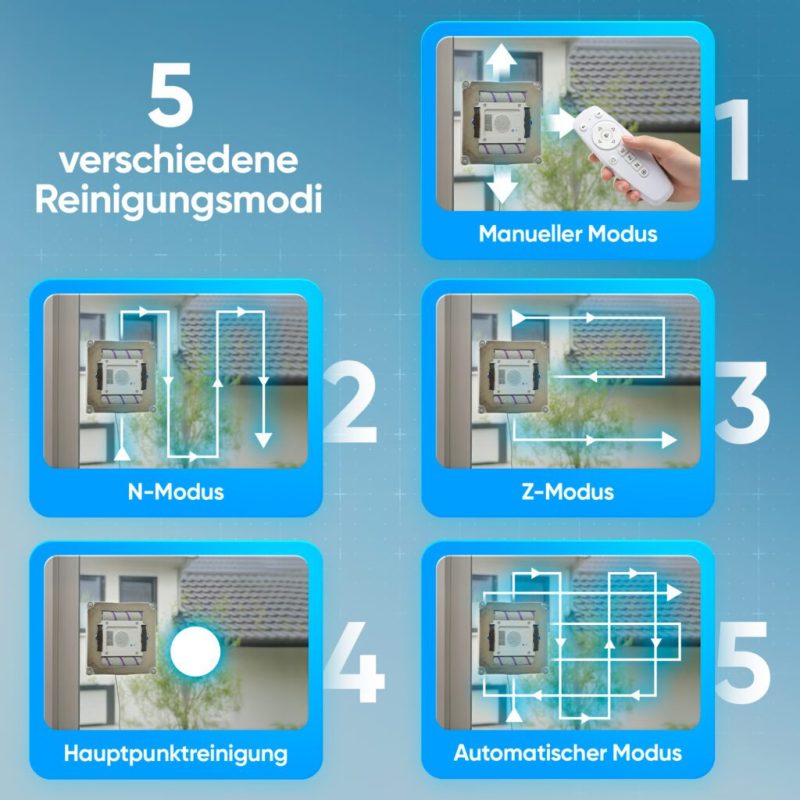 5
verschiedene
Reinigungsmodi

Manueller Modus
1

N-Modus
2

Z-Modus
3

Hauptpunktreinigung
4

Automatischer Modus
5