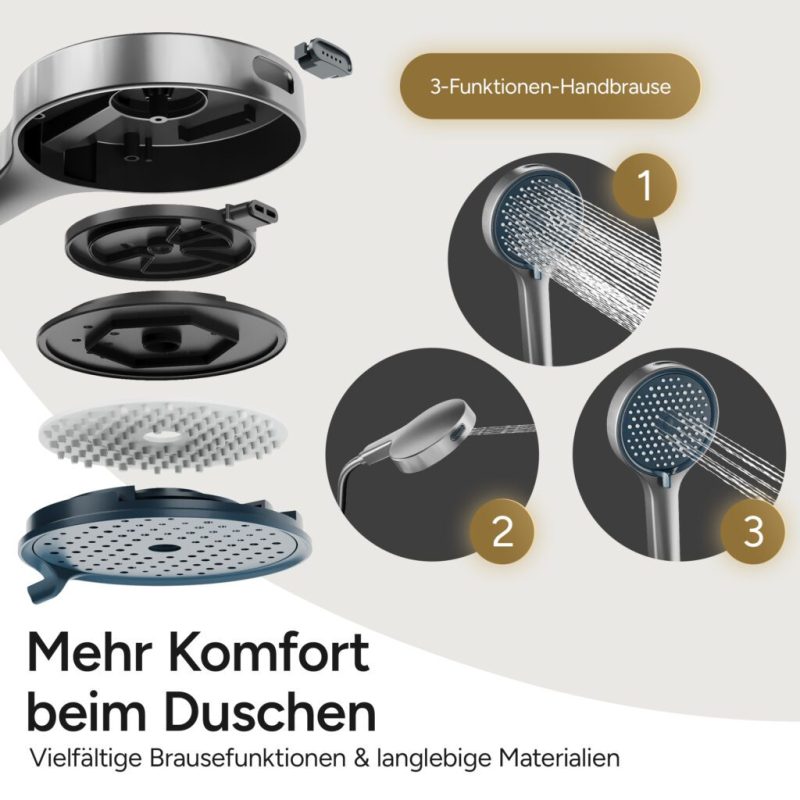 3-Funktionen-Handbrause

1

2

3

Mehr Komfort beim Duschen

Vielfältige Brausefunktionen & langlebige Materialien