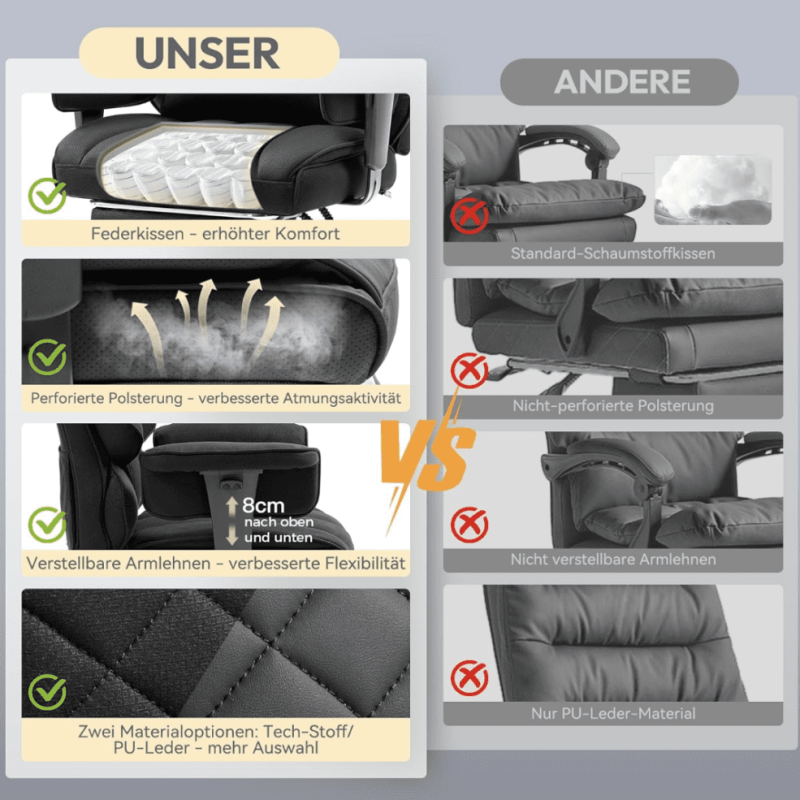 UNSER

Federkissen - erhöhter Komfort

Perforierte Polsterung - verbesserte Atmungsaktivität

8cm nach oben und unten

Verstellbare Armlehnen - verbesserte Flexibilität

Zwei Materialoptionen: Tech-Stoff/ PU-Leder - mehr Auswahl

VS

ANDERE

Standard-Schaumstoffkissen

Nicht-perforierte Polsterung

Nicht verstellbare Armlehnen

Nur PU-Leder-Material