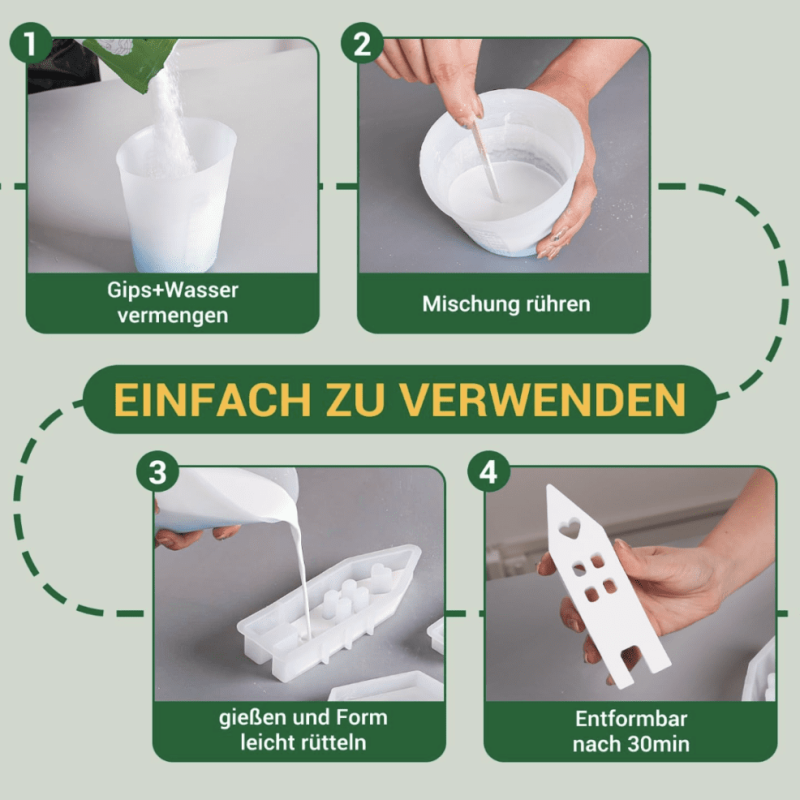 1

Gips+Wasser vermengen

2

Mischung rühren

EINFACH ZU VERWENDEN

3

gießen und Form leicht rütteln

4

Entformbar nach 30min