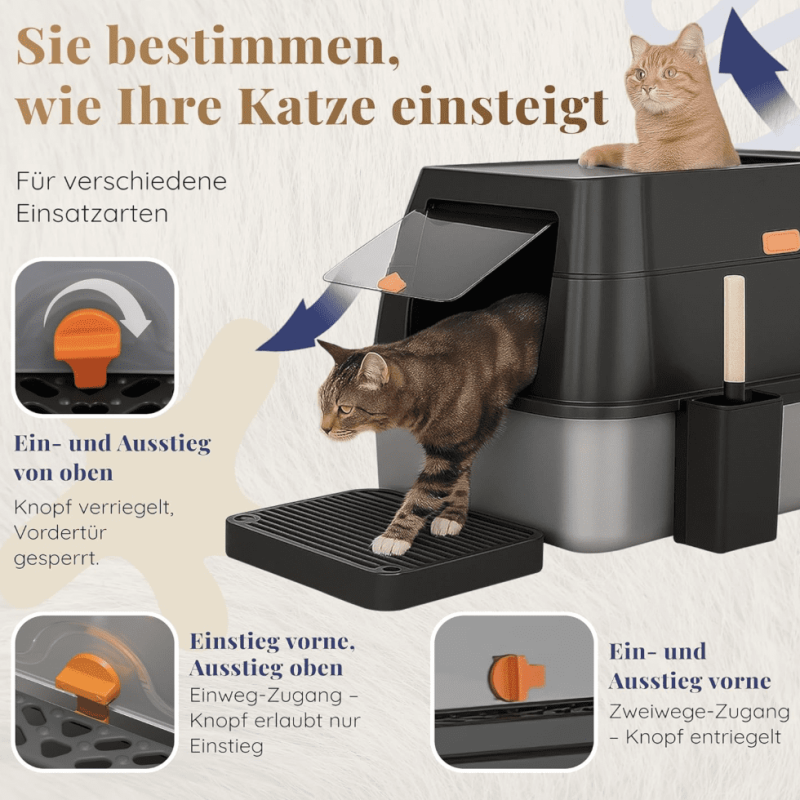 Sie bestimmen, wie Ihre Katze einsteigt

Für verschiedene Einsatzarten

Ein- und Ausstieg von oben

Knopf verriegelt, Vordertür gesperrt.

Einstieg vorne, Ausstieg oben

Einweg-Zugang – Knopf erlaubt nur Einstieg

Ein- und Ausstieg vorne

Zweiwege-Zugang – Knopf entriegelt