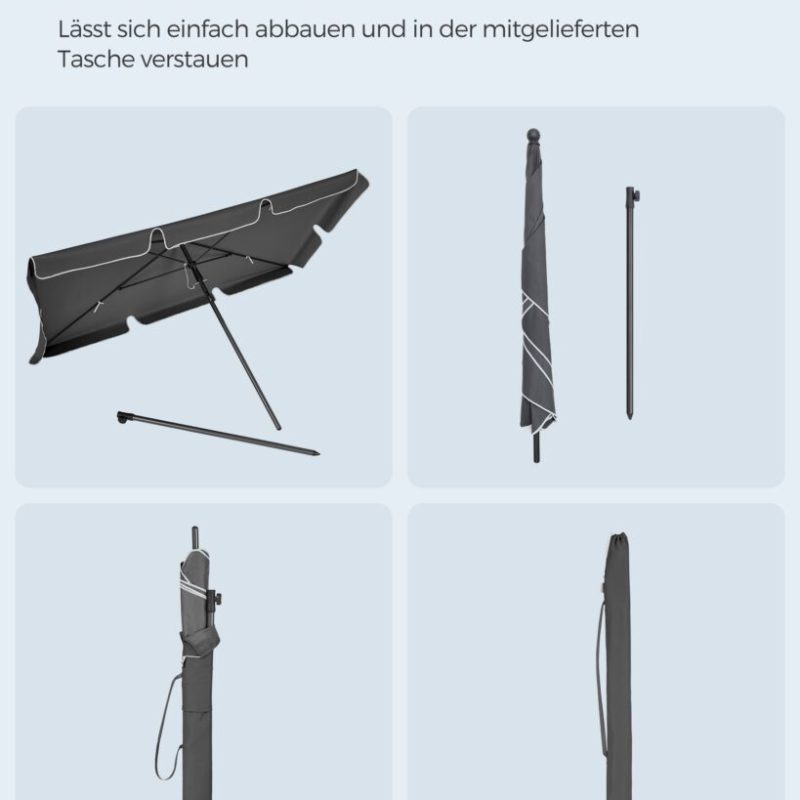 Lässt sich einfach abbauen und in der mitgelieferten Tasche verstauen