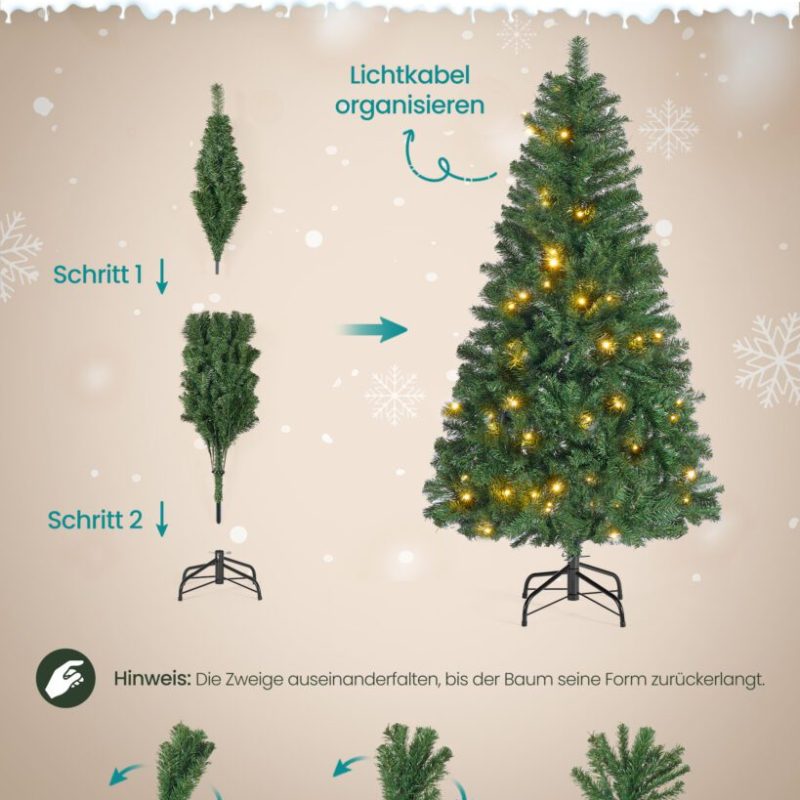 Lichtkabel organisieren

Schritt 1

Schritt 2

Hinweis: Die Zweige auseinanderfalten, bis der Baum seine Form zurückerlangt.