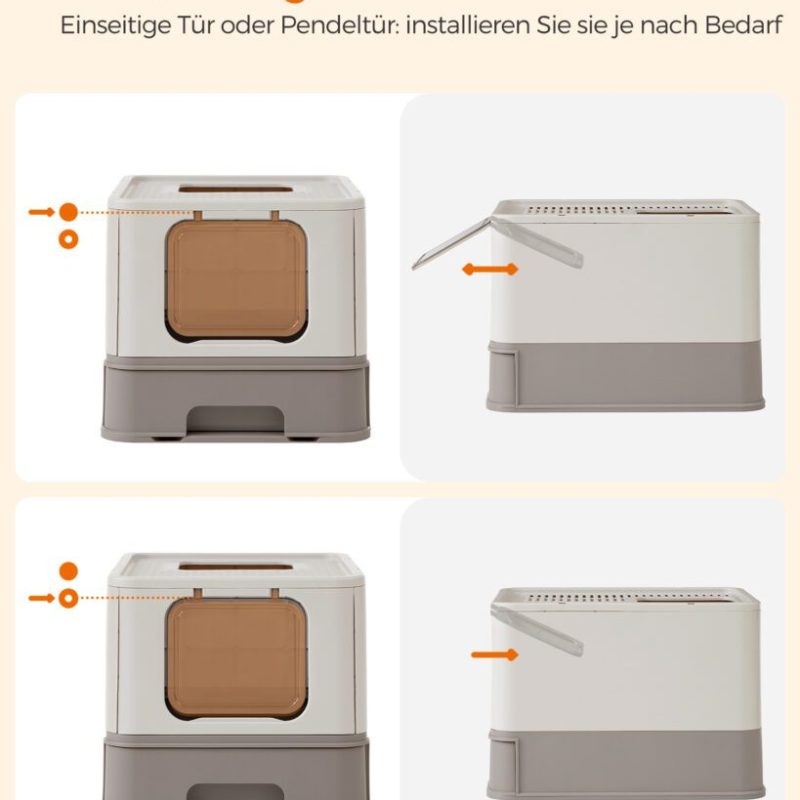 Einseitige Tür oder Pendeltür: installieren Sie sie je nach Bedarf