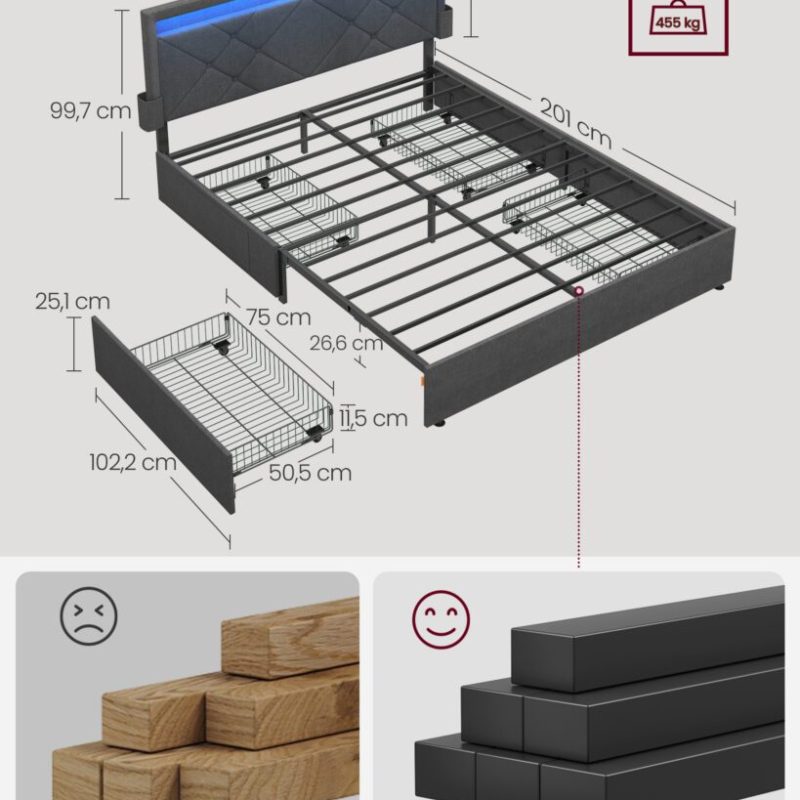 455 kg

99,7 cm

201 cm

25,1 cm

75 cm

26,6 cm

11,5 cm

102,2 cm

50,5 cm