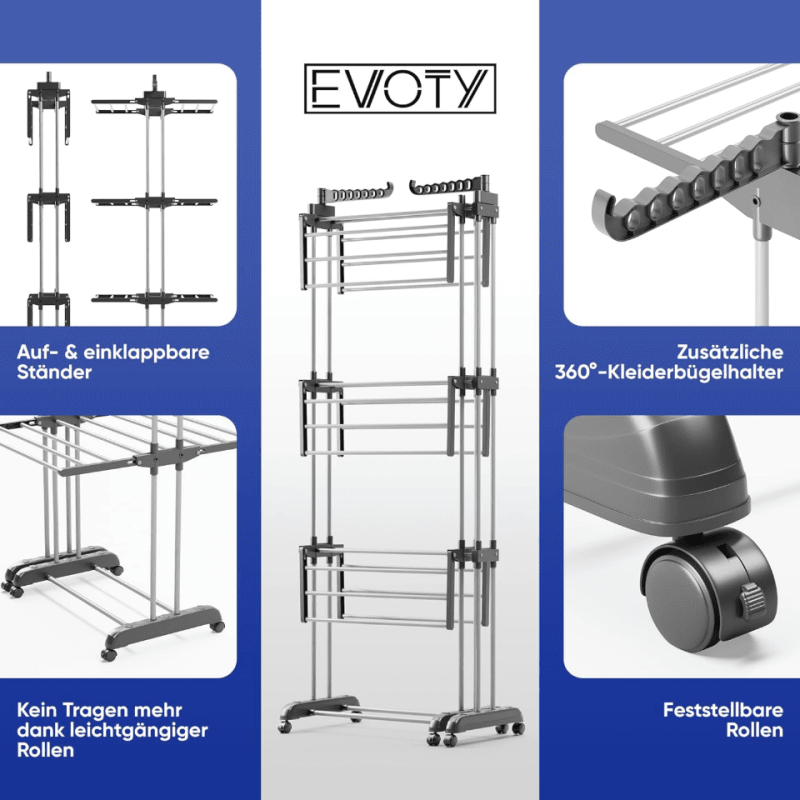 EVOTY

Auf- & einklappbare Ständer

Kein Tragen mehr dank leichtgängiger Rollen

Zusätzliche 360°-Kleiderbügelhalter

Feststellbare Rollen